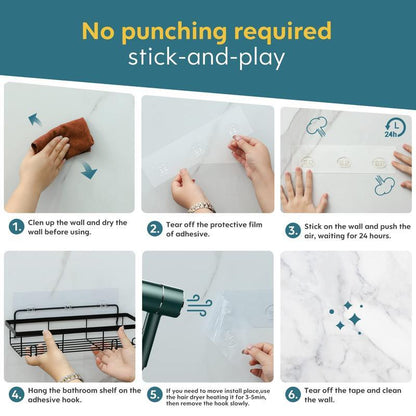 No punching required
stick-and-play

24h

1. Clen up the wall and dry the wall before using.

2. Tear off the protective film of adhesive.

3. Stick on the wall and push the air, waiting for 24 hours.

4. Hang the bathroom shelf on the adhesive hook.

5. If you need to move install place,use the hair dryer heating it for 3-5min, then remove the hook slowly.

6. Tear off the tape and clean the wall.