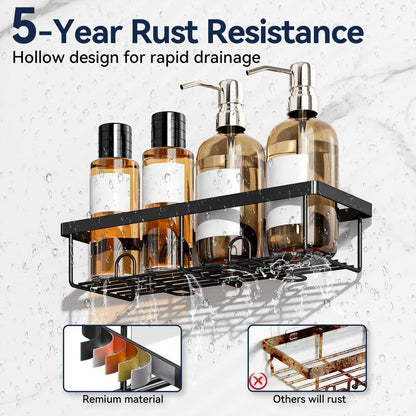 5-Year Rust Resistance
Hollow design for rapid drainage

Remium material

Others will rust